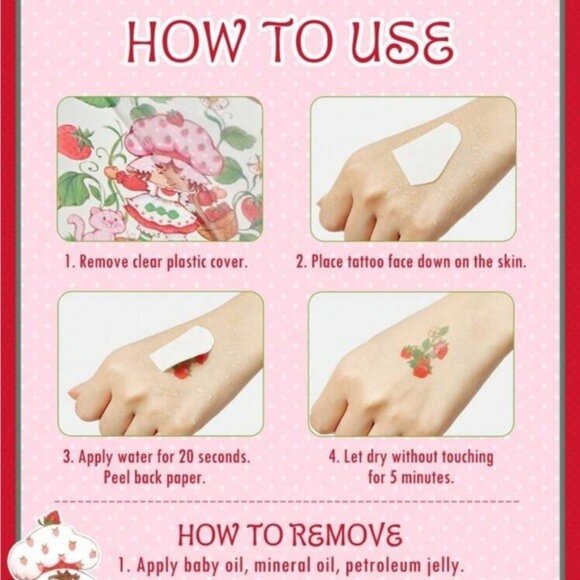 HOW TO USE

1. Remove clear plastic cover.

2. Place tattoo face down on the skin.

3. Apply water for 20 seconds. Peel back paper.

4. Let dry without touching for 5 minutes.

HOW TO REMOVE

1. Apply baby oil, mineral oil, petroleum jelly.